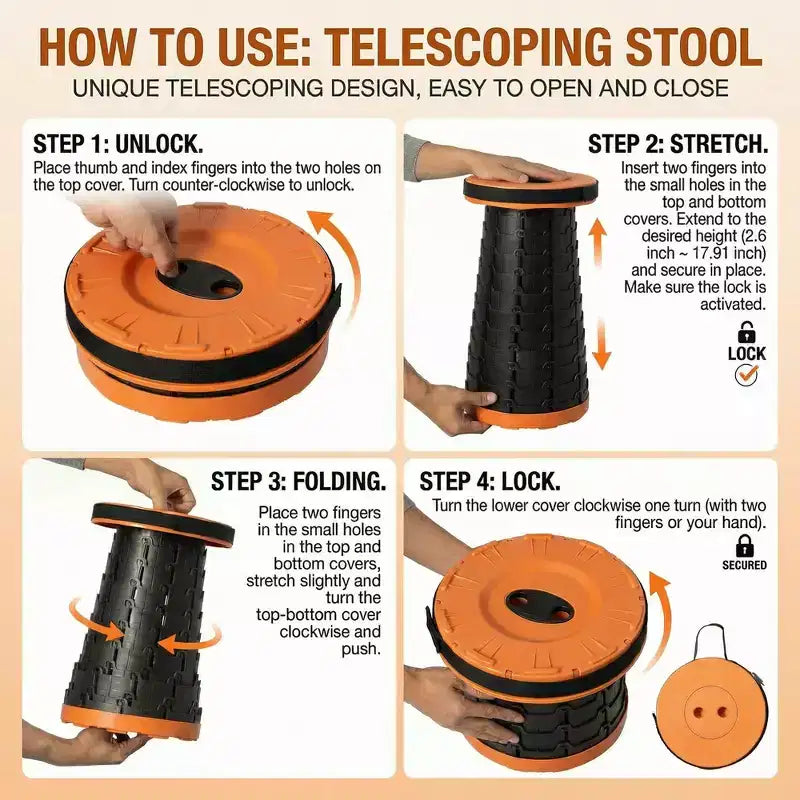 HOW TO USE: TELESCOPING STOOL

UNIQUE TELESCOPING DESIGN, EASY TO OPEN AND CLOSE

STEP 1: UNLOCK.

Place thumb and index fingers into the two holes on the top cover. Turn counter-clockwise to unlock.

STEP 2: STRETCH.

Insert two fingers into the small holes in the top and bottom covers. Extend to the desired height (2.6 inch ~ 17.91 inch) and secure in place. Make sure the lock is activated.

LOCK

STEP 3: FOLDING.

Place two fingers in the small holes in the top and bottom covers, stretch slightly and turn the top-bottom cover clockwise and push.

STEP 4: LOCK.

Turn the lower cover clockwise one turn (with two fingers or your hand).

SECURED